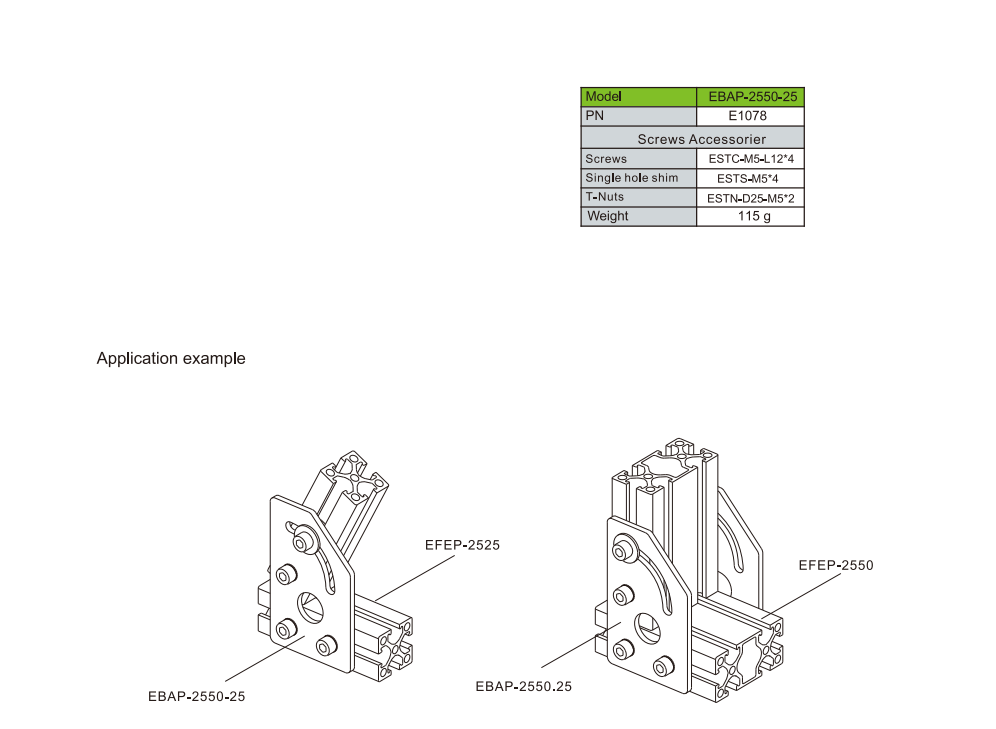 | Model | EBAP-2550-25 |
|---|---|
| PN | E1078 |
| Screws Accessorier | |
| Screws | ESTC-M5-L12*4 |
| Single hole shim | ESTS-M5*4 |
| T-Nuts | ESTN-D25-M5*2 |
| Weight | 115 g |

Application example

EFEP-2525

EBAP-2550-25

EFEP-2550

EBAP-2550.25