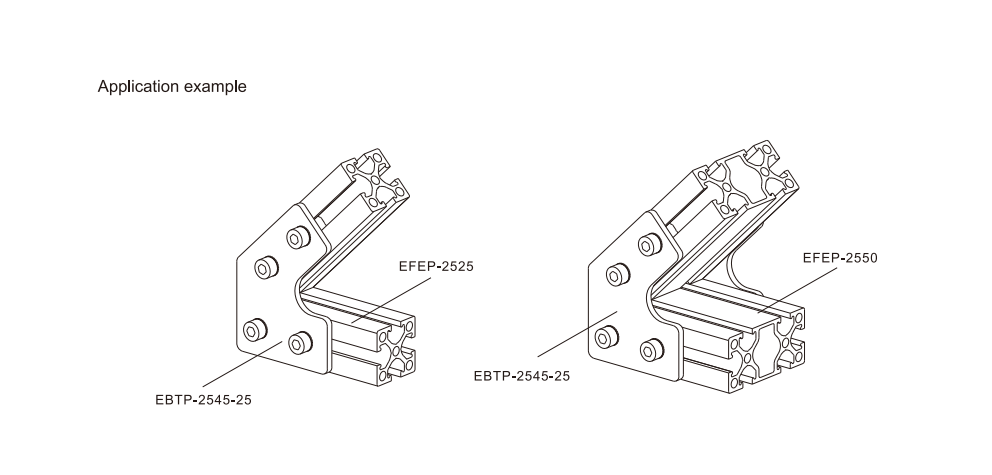 Application example

EFEP-2525

EBTP-2545-25

EFEP-2550

EBTP-2545-25