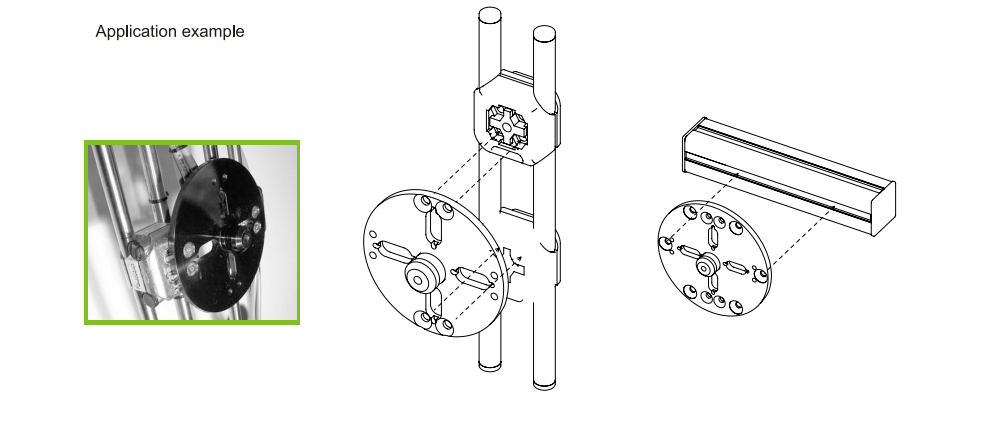 Application example