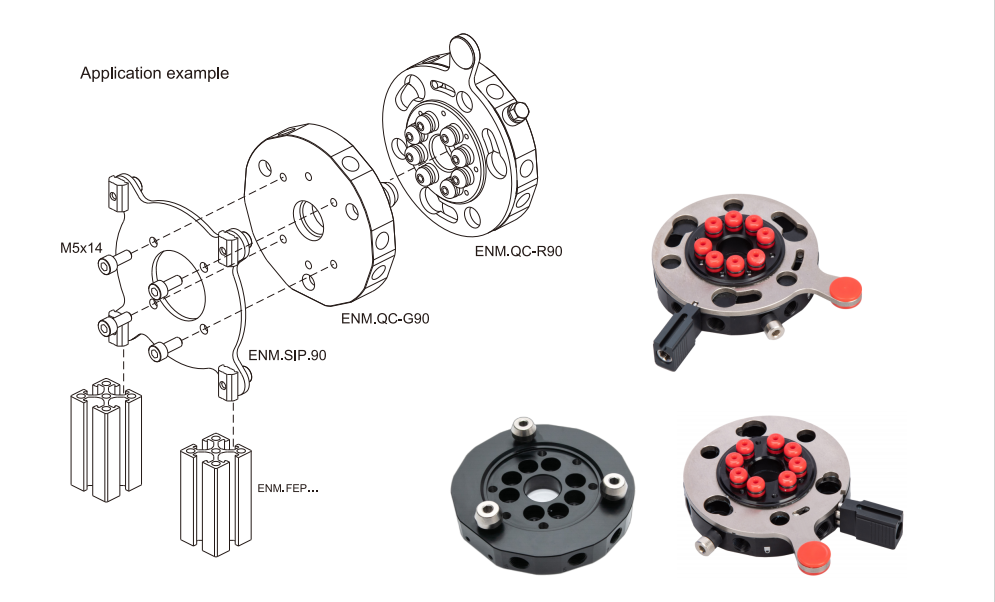 Application example

M5x14

ENM.QC-R90

ENM.QC-G90

ENM.SIP.90

ENM.FEP...